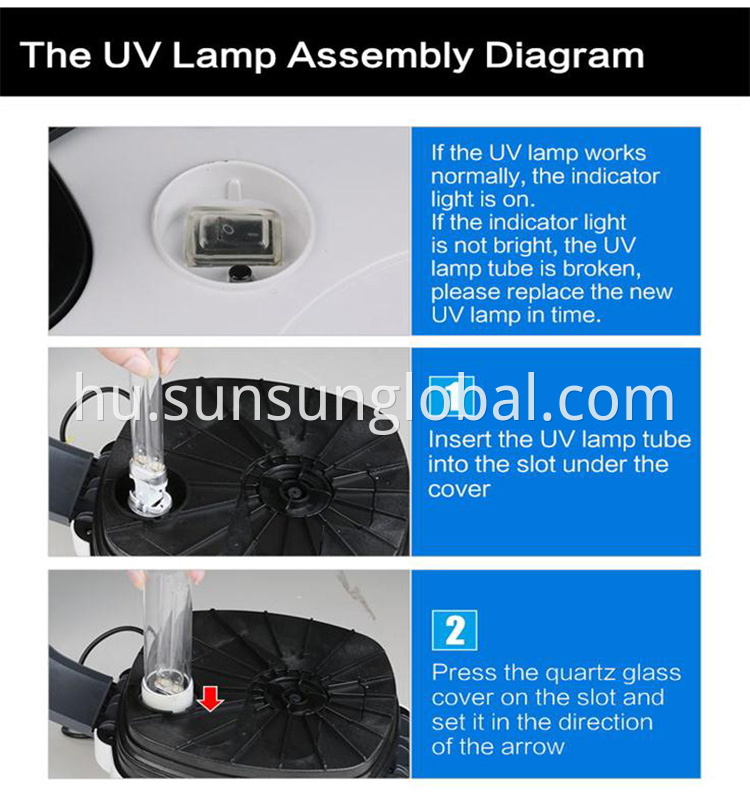 The UV Lamp Assembly Diagram

If the UV lamp works normally, the indicator light is on.
If the indicator light is not bright, the UV lamp tube is broken, please replace the new UV lamp in time.

hu.sunsunglobal.com

1
Insert the UV lamp tube into the slot under the cover

2
Press the quartz glass cover on the slot and set it in the direction of the arrow